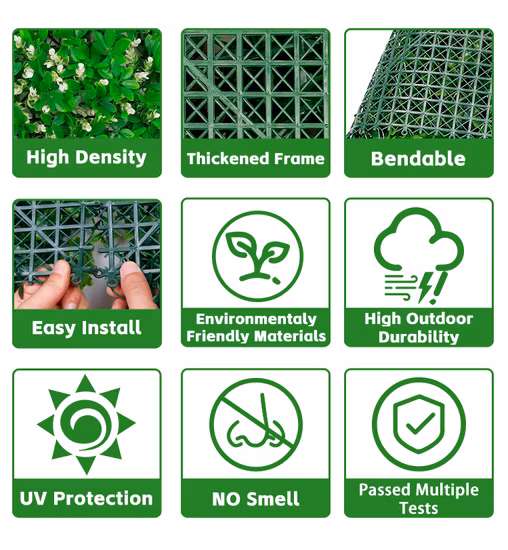 High Density

Thickened Frame

Bendable

Easy Install

Environmentaly Friendly Materials

High Outdoor Durability

UV Protection

NO Smell

Passed Multiple Tests